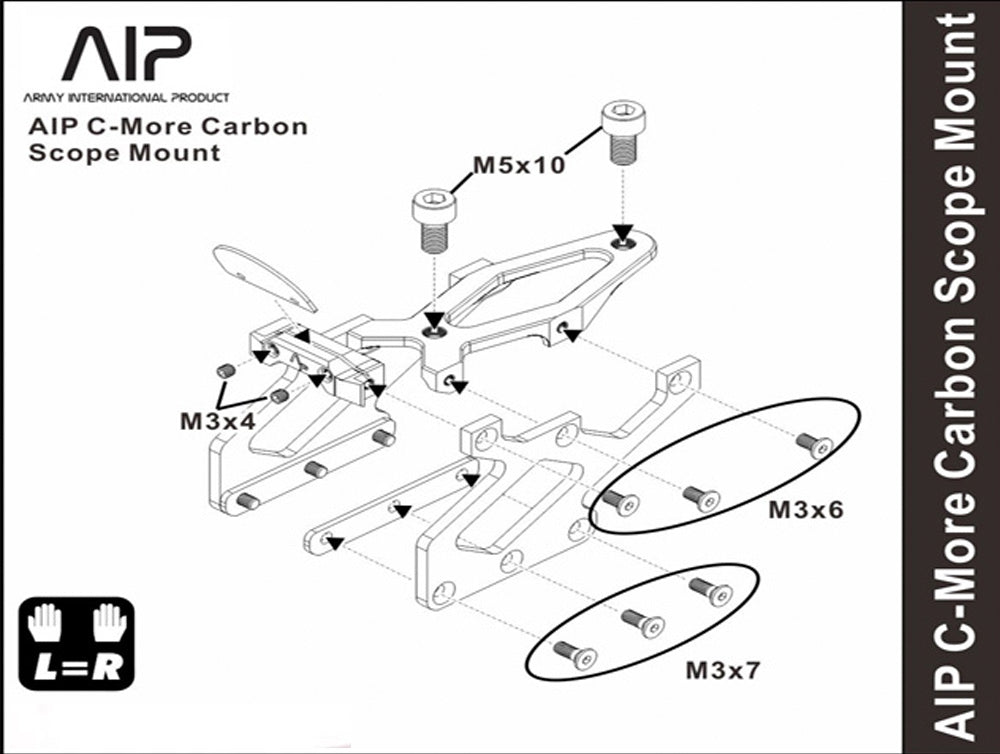 AIP
ARMY INTERNATIONAL PRODUCT
AIP C-More Carbon Scope Mount

M5x10

M3x4

M3x6

M3x7

L=R

AIP C-More Carbon Scope Mount