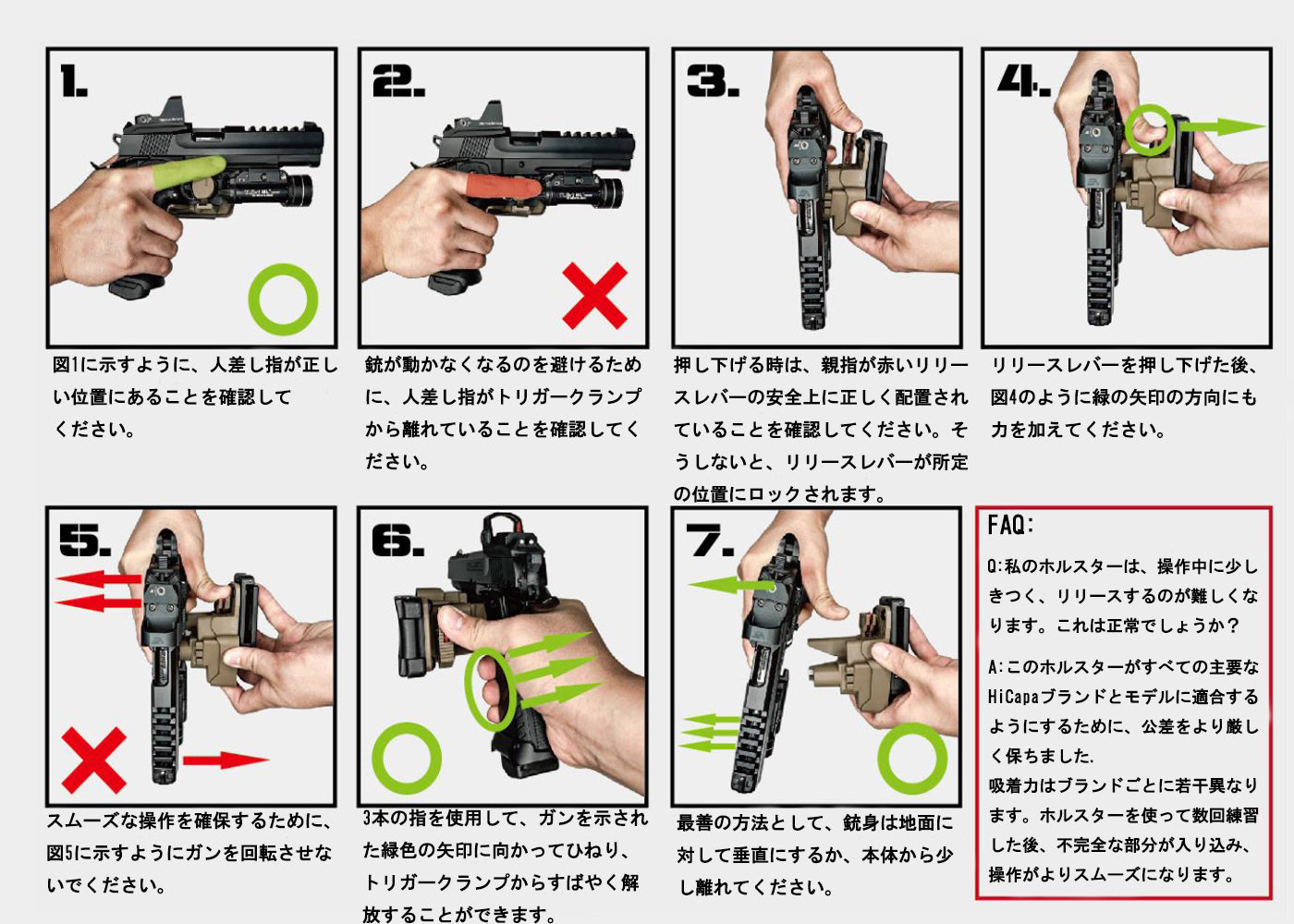 1.

図1に示すように、人差し指が正しい位置にあることを確認してください。

2.

銃が動かなくなるのを避けるために、人差し指がトリガークランプから離れていることを確認してください。

3.

押し下げる時は、親指が赤いリリースレバーの安全上に正しく配置されていることを確認してください。そうしないと、リリースレバーが所定の位置にロックされます。

4.

リリースレバーを押し下げた後、図4のように緑の矢印の方向にも力を加えてください。

5.

スムーズな操作を確保するために、図5に示すようにガンを回転させないでください。

6.

3本の指を使用して、ガンを示された緑色の矢印に向かってひねり、トリガークランプからすばやく解放することができます。

7.

最善の方法として、銃身は地面に対して垂直にするか、本体から少し離れてください。

FAQ:

Q:私のホルスターは、操作中に少しきつく、リリースするのが難しくなります。これは正常でしょうか？

A:このホルスターがすべての主要なHiCapaブランドとモデルに適合するようにするために、公差をより厳しく保ちました.
吸着力はブランドごとに若干異なります。ホルスターを使って数回練習した後、不完全な部分が入り込み、操作がよりスムーズになります。