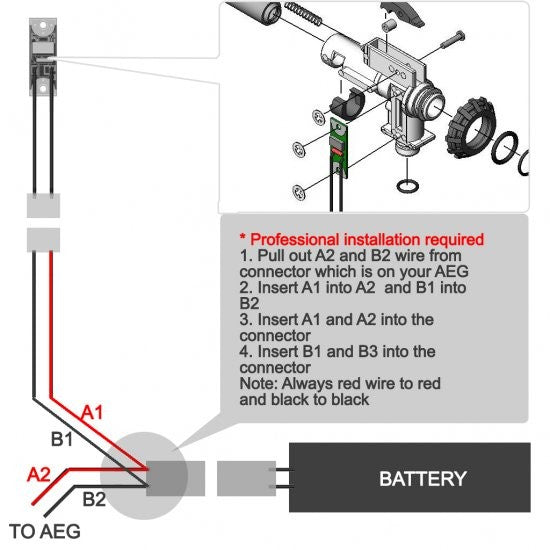 * Professional installation required
1. Pull out A2 and B2 wire from connector which is on your AEG
2. Insert A1 into A2 and B1 into B2
3. Insert A1 and A2 into the connector
4. Insert B1 and B3 into the connector
Note: Always red wire to red and black to black

A1

B1

A2

B2

TO AEG

BATTERY