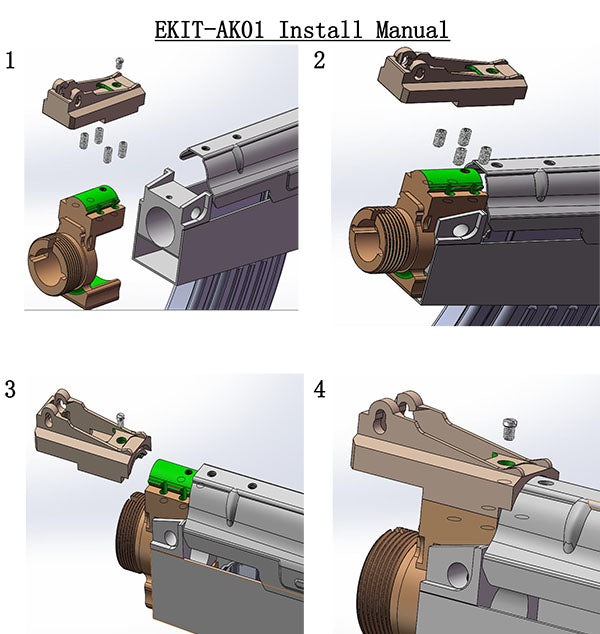 EKIT-AK01 Install Manual

1

2

3

4