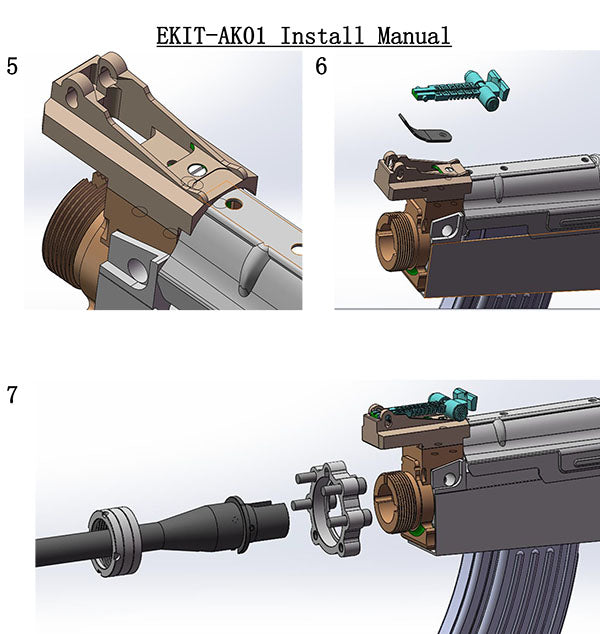 EKIT-AK01 Install Manual

5

6

7