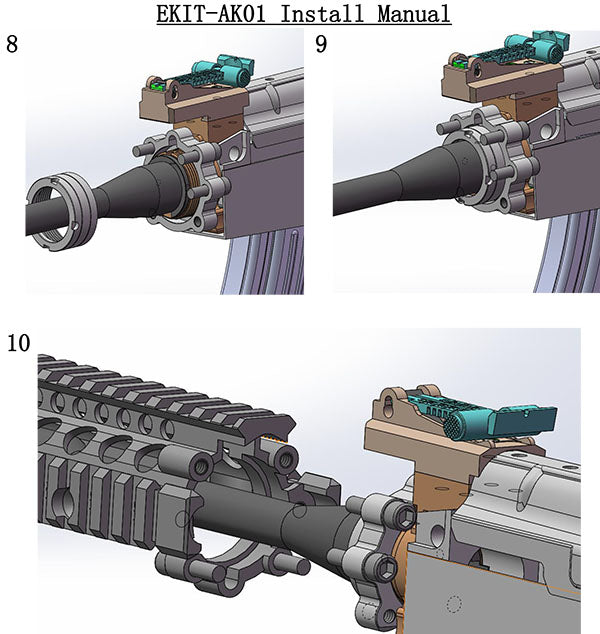 EKIT-AK01 Install Manual

8

9

10