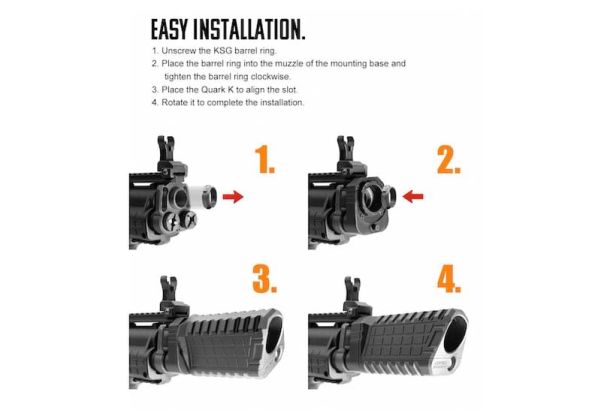 EASY INSTALLATION.

1. Unscrew the KSG barrel ring.
2. Place the barrel ring into the muzzle of the mounting base and tighten the barrel ring clockwise.
3. Place the Quark K to align the slot.
4. Rotate it to complete the installation.

1.

2.

3.

4.