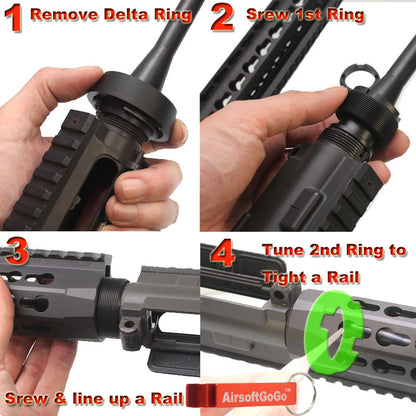 1 Remove Delta Ring

2 Srew 1st Ring

3

Srew & line up a Rail

4 Tune 2nd Ring to Tight a Rail

AirsoftGoGo™